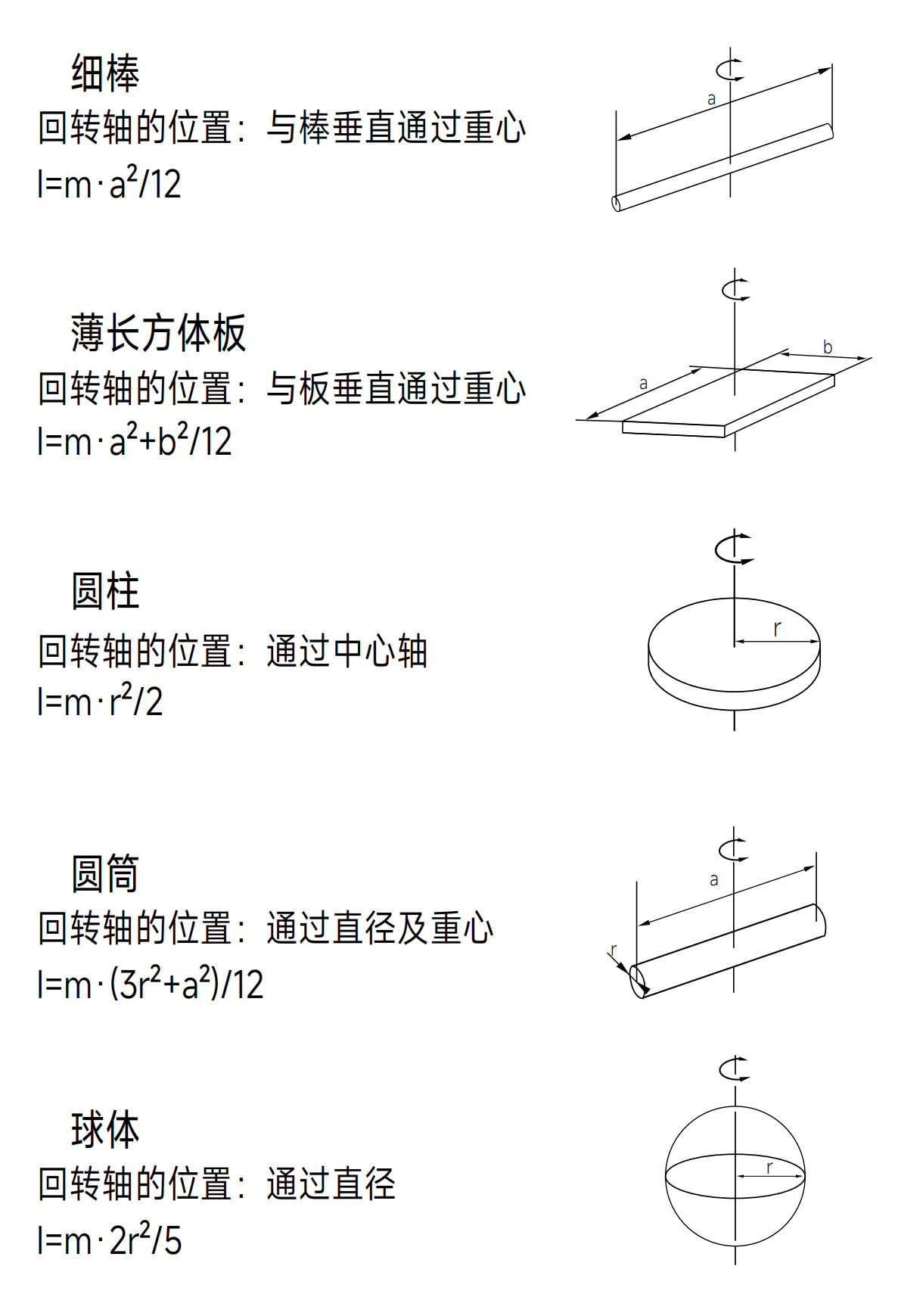 细棒
回转轴的位置：与棒垂直通过重心
$I=m \cdot a^2/12$

a

薄长方体板
回转轴的位置：与板垂直通过重心
$I=m \cdot a^2+b^2/12$

a
b

圆柱
回转轴的位置：通过中心轴
$I=m \cdot r^2/2$

r

圆筒
回转轴的位置：通过直径及重心
$I=m \cdot (3r^2+a^2)/12$

a
r

球体
回转轴的位置：通过直径
$I=m \cdot 2r^2/5$

r